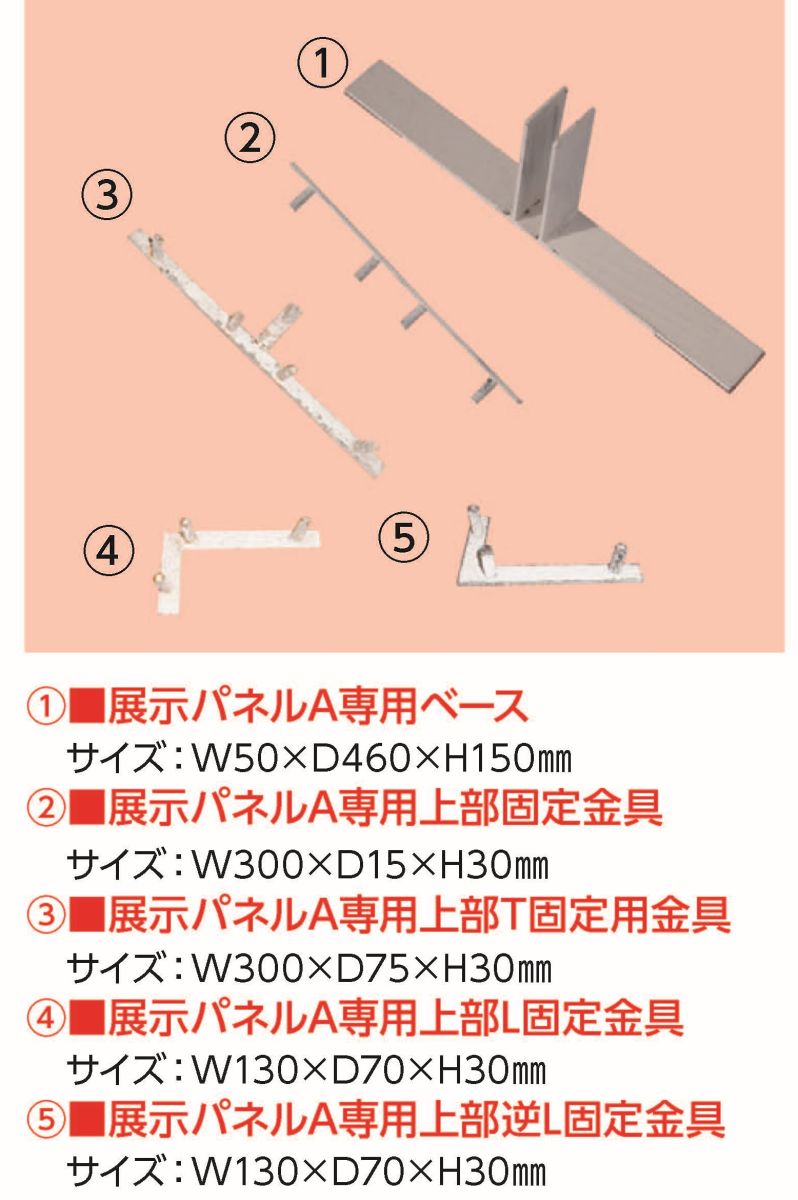 ①

②

③

④

⑤

①■展示パネルA専用ベース
サイズ：W50×D460×H150㎜
②■展示パネルA専用上部固定金具
サイズ：W300×D15×H30㎜
③■展示パネルA専用上部T固定用金具
サイズ：W300×D75×H30㎜
④■展示パネルA専用上部L固定金具
サイズ：W130×D70×H30㎜
⑤■展示パネルA専用上部逆L固定金具
サイズ：W130×D70×H30㎜